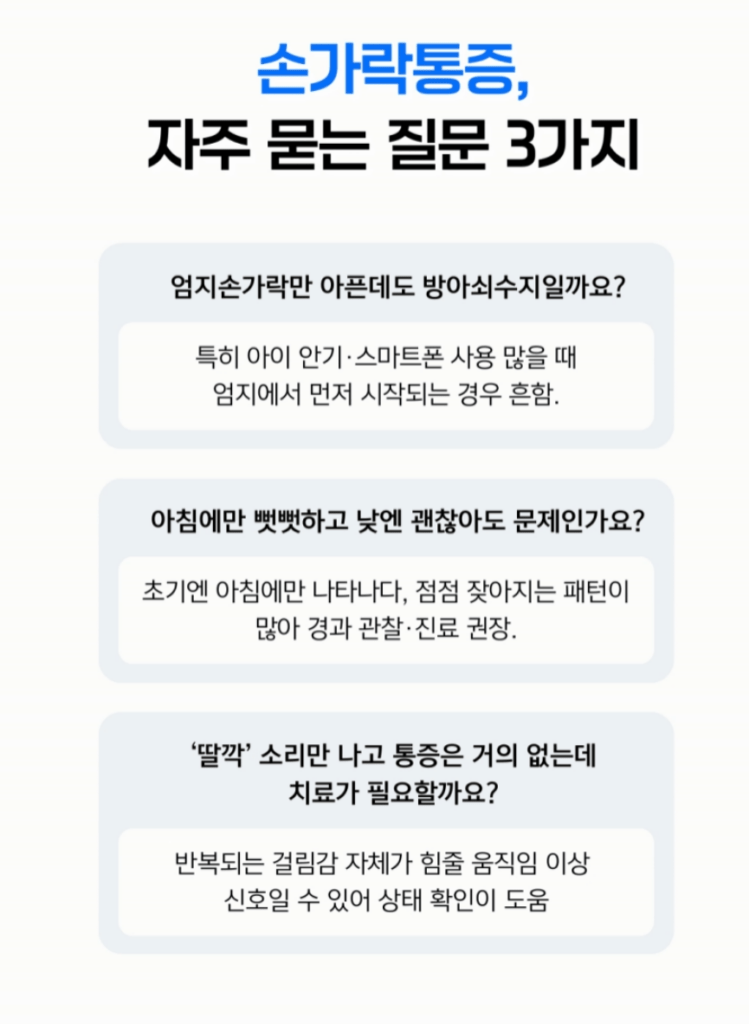 손가락통증,
자주 묻는 질문 3가지

엄지손가락만 아픈데도 방아쇠수지일까요?

특히 아이 안기·스마트폰 사용 많을 때 엄지에서 먼저 시작되는 경우 흔함.

아침에만 뻣뻣하고 낮엔 괜찮아도 문제인가요?

초기엔 아침에만 나타나다, 점점 잦아지는 패턴이 많아 경과 관찰·진료 권장.

'딸깍' 소리만 나고 통증은 거의 없는데 치료가 필요할까요?

반복되는 걸림감 자체가 힘줄 움직임 이상 신호일 수 있어 상태 확인이 도움